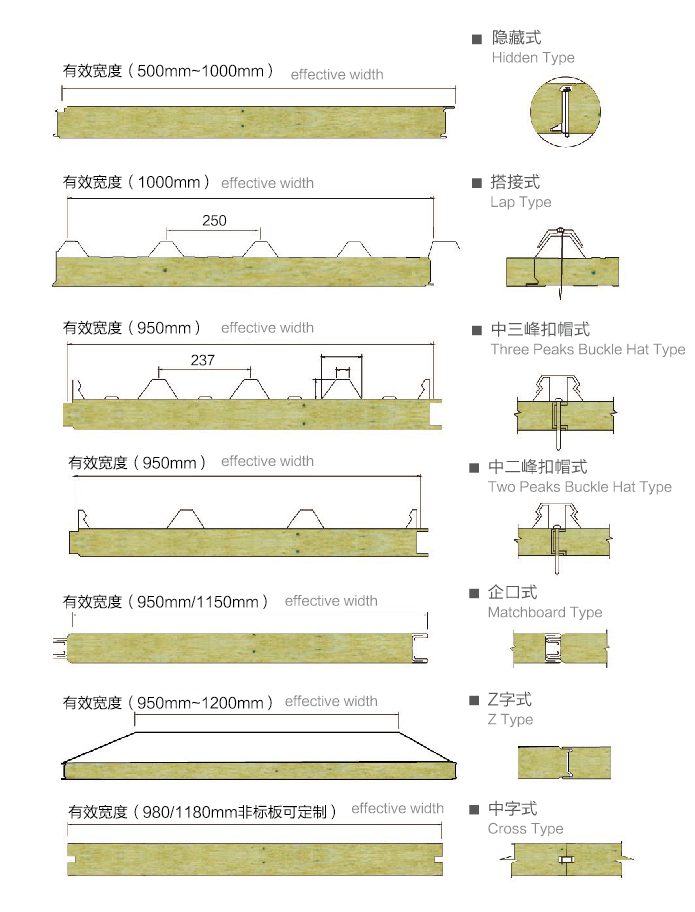 有效宽度（500mm~1000mm） effective width

■ 隐藏式
Hidden Type

有效宽度（1000mm） effective width

250

■ 搭接式
Lap Type

有效宽度（950mm） effective width

237

■ 中三峰扣帽式
Three Peaks Buckle Hat Type

有效宽度（950mm） effective width

■ 中二峰扣帽式
Two Peaks Buckle Hat Type

有效宽度（950mm/1150mm） effective width

■ 企口式
Matchboard Type

有效宽度（950mm~1200mm） effective width

■ Z字式
Z Type

有效宽度（980/1180mm非标板可定制） effective width

■ 中字式
Cross Type